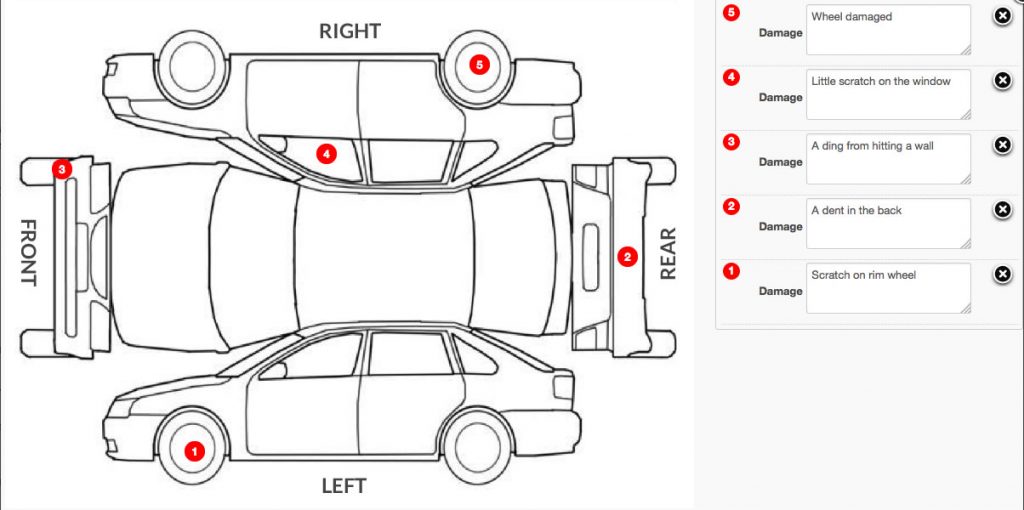 RIGHT

5

4

3

FRONT

2

REAR

1

LEFT

5
Damage
Wheel damaged

4
Damage
Little scratch on the window

3
Damage
A ding from hitting a wall

2
Damage
A dent in the back

1
Damage
Scratch on rim wheel